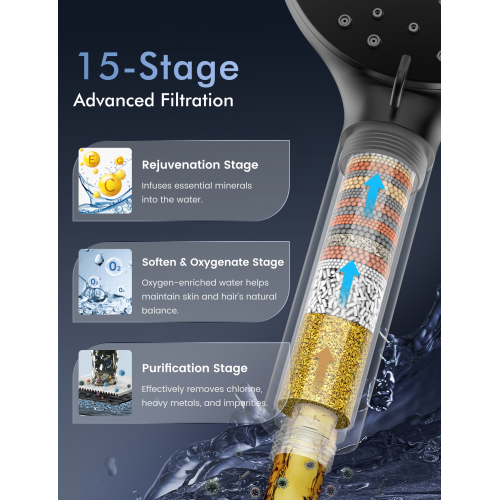 15-Stage
Advanced Filtration

E C C

Rejuvenation Stage
Infuses essential minerals into the water.

$O_2$ $O_2$ $O_2$

Soften & Oxygenate Stage
Oxygen-enriched water helps maintain skin and hair's natural balance.

Purification Stage
Effectively removes chlorine, heavy metals, and impurities.